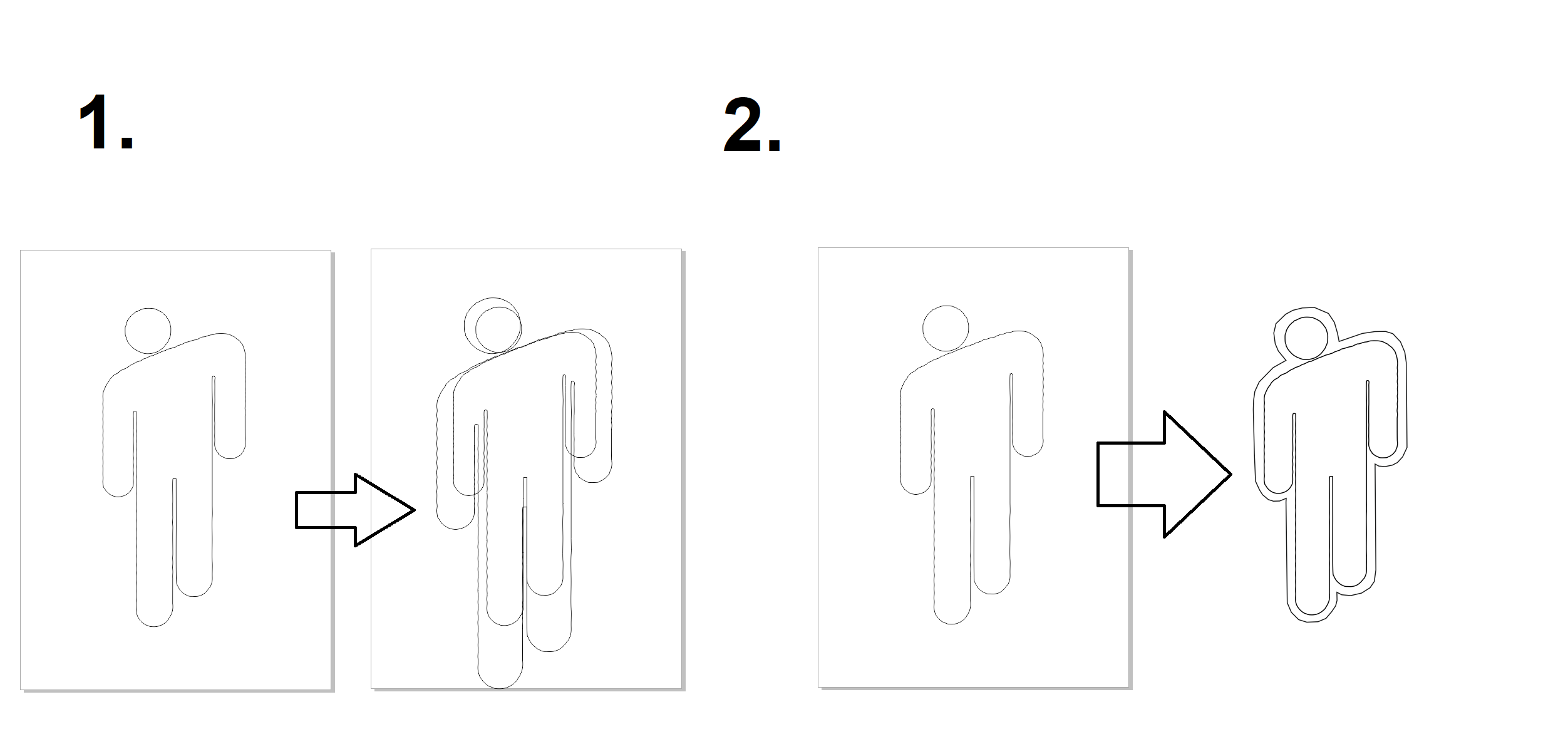 1.

2.