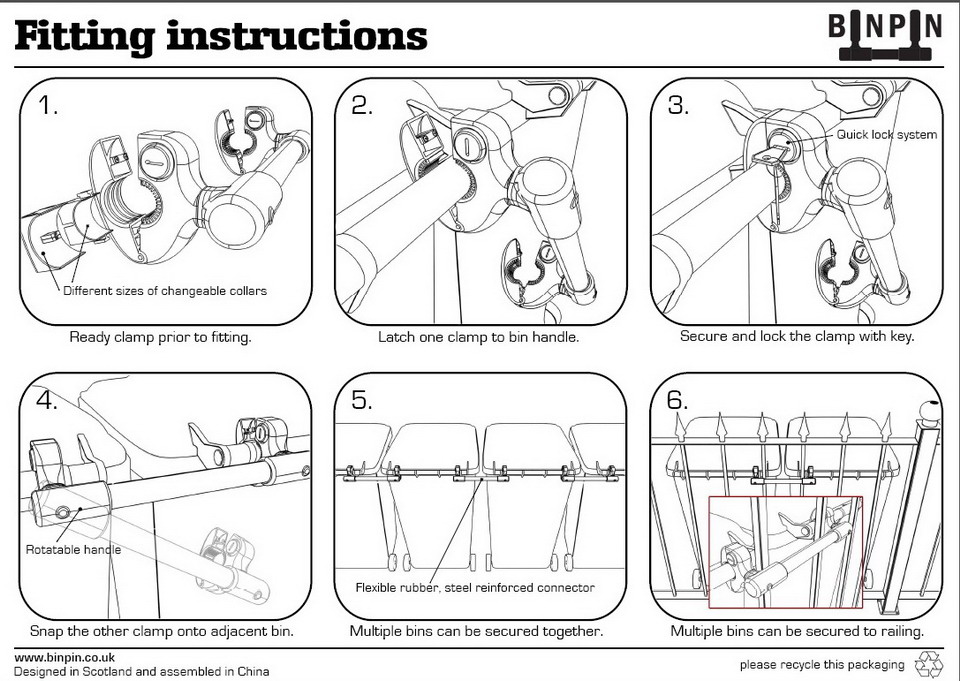 Fitting instructions

BINPIN

1.

Different sizes of changeable collars

Ready clamp prior to fitting.

2.

Latch one clamp to bin handle.

3.

Quick lock system

Secure and lock the clamp with key.

4.

Rotatable handle

Snap the other clamp onto adjacent bin.

5.

Flexible rubber, steel reinforced connector

Multiple bins can be secured together.

6.

Multiple bins can be secured to railing.

www.binpin.co.uk
Designed in Scotland and assembled in China

please recycle this packaging